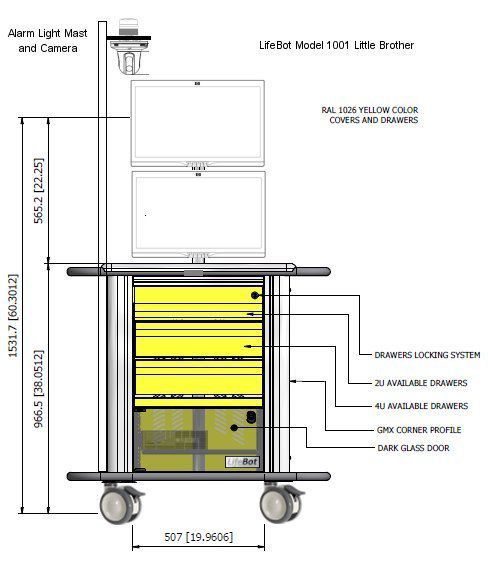 Alarm Light Mast and Camera

LifeBot Model 1001 Little Brother

RAL 1026 YELLOW COLOR COVERS AND DRAWERS

565.2 [22.25]

1531.7 [60.3012]

966.5 [38.0512]

DRAWERS LOCKING SYSTEM

2U AVAILABLE DRAWERS

4U AVAILABLE DRAWERS

GMX CORNER PROFILE

DARK GLASS DOOR

LifeBot

507 [19.9606]