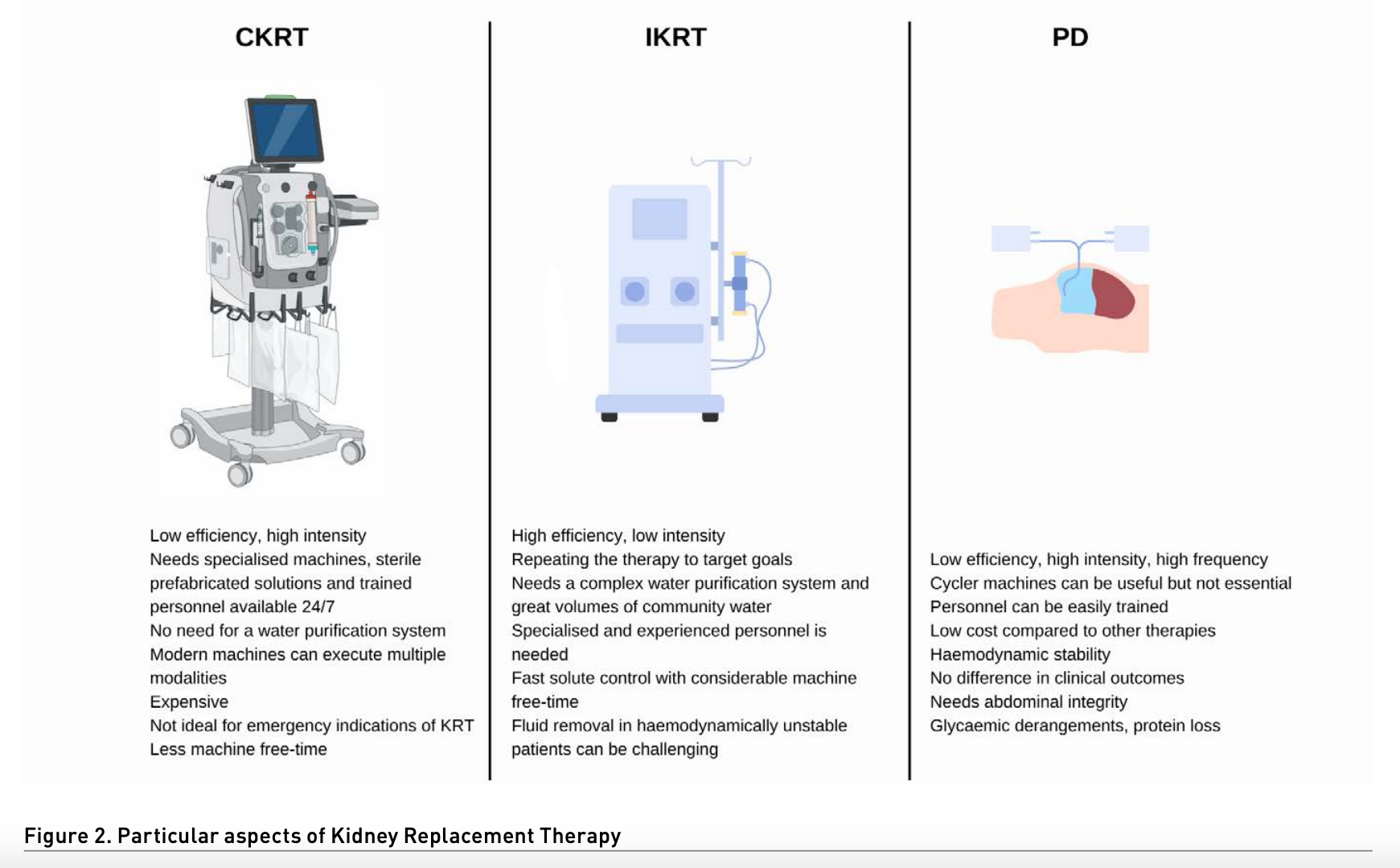 CKRT

Low efficiency, high intensity
Needs specialised machines, sterile prefabricated solutions and trained personnel available 24/7
No need for a water purification system
Modern machines can execute multiple modalities
Expensive
Not ideal for emergency indications of KRT
Less machine free-time

IKRT

High efficiency, low intensity
Repeating the therapy to target goals
Needs a complex water purification system and great volumes of community water
Specialised and experienced personnel is needed
Fast solute control with considerable machine free-time
Fluid removal in haemodynamically unstable patients can be challenging

PD

Low efficiency, high intensity, high frequency
Cycler machines can be useful but not essential
Personnel can be easily trained
Low cost compared to other therapies
Haemodynamic stability
No difference in clinical outcomes
Needs abdominal integrity
Glycaemic derangements, protein loss

Figure 2. Particular aspects of Kidney Replacement Therapy