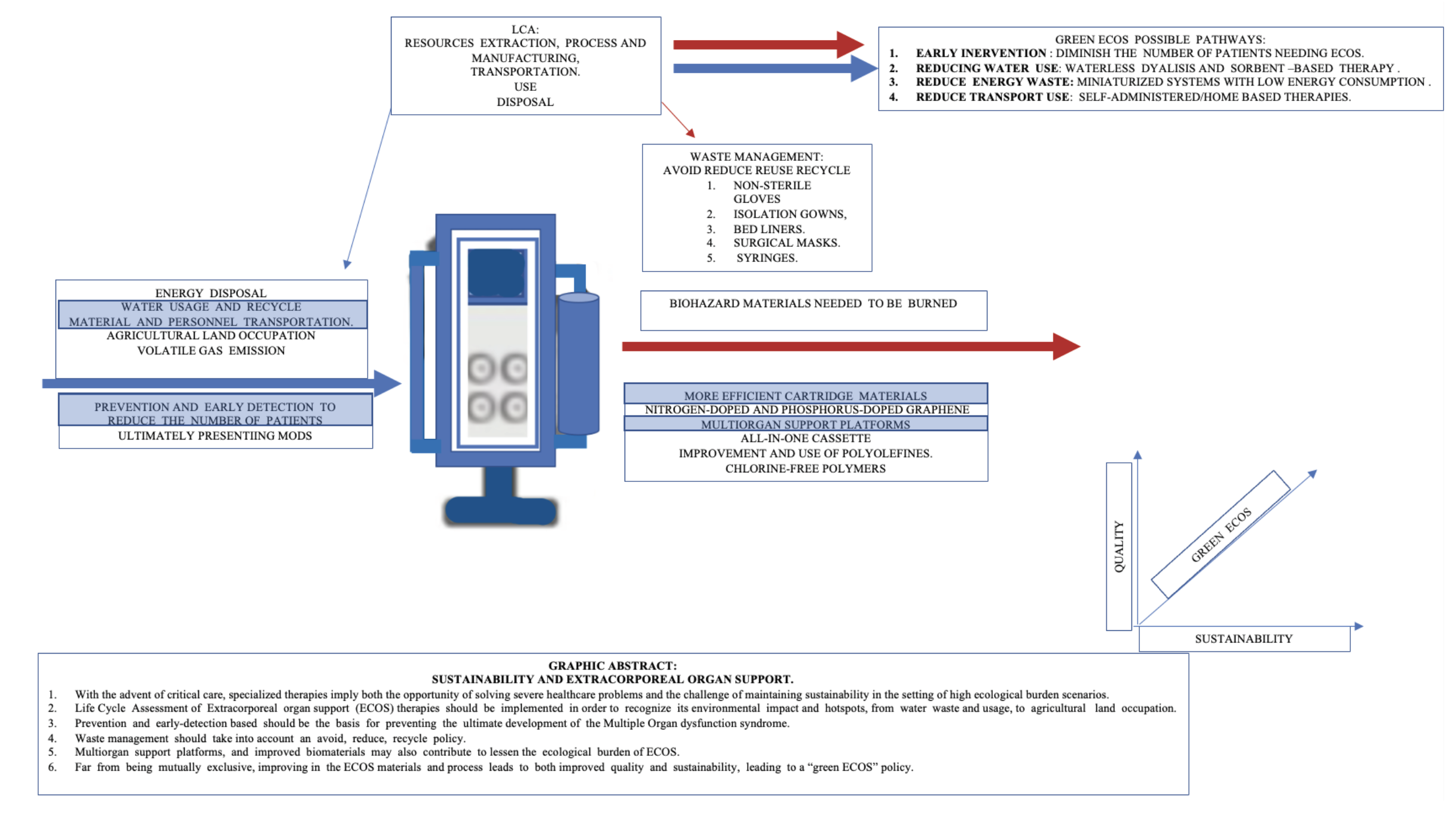 LCA:
RESOURCES EXTRACTION, PROCESS AND MANUFACTURING,
TRANSPORTATION.
USE
DISPOSAL

GREEN ECOS POSSIBLE PATHWAYS:
1. EARLY INERVENTION : DIMINISH THE NUMBER OF PATIENTS NEEDING ECOS.
2. REDUCING WATER USE: WATERLESS DYALISIS AND SORBENT –BASED THERAPY .
3. REDUCE ENERGY WASTE: MINIATURIZED SYSTEMS WITH LOW ENERGY CONSUMPTION .
4. REDUCE TRANSPORT USE: SELF-ADMINISTERED/HOME BASED THERAPIES.

WASTE MANAGEMENT:
AVOID REDUCE REUSE RECYCLE
1. NON-STERILE GLOVES
2. ISOLATION GOWNS,
3. BED LINERS.
4. SURGICAL MASKS.
5. SYRINGES.

ENERGY DISPOSAL
WATER USAGE AND RECYCLE
MATERIAL AND PERSONNEL TRANSPORTATION.
AGRICULTURAL LAND OCCUPATION
VOLATILE GAS EMISSION

BIOHAZARD MATERIALS NEEDED TO BE BURNED

PREVENTION AND EARLY DETECTION TO REDUCE THE NUMBER OF PATIENTS
ULTIMATELY PRESENTIING MODS

MORE EFFICIENT CARTRIDGE MATERIALS
NITROGEN-DOPED AND PHOSPHORUS-DOPED GRAPHENE
MULTIORGAN SUPPORT PLATFORMS
ALL-IN-ONE CASSETTE
IMPROVEMENT AND USE OF POLYOLEFINES.
CHLORINE-FREE POLYMERS

QUALITY
GREEN ECOS
SUSTAINABILITY

GRAPHIC ABSTRACT:
SUSTAINABILITY AND EXTRACORPOREAL ORGAN SUPPORT.
1. With the advent of critical care, specialized therapies imply both the opportunity of solving severe healthcare problems and the challenge of maintaining sustainability in the setting of high ecological burden scenarios.
2. Life Cycle Assessment of Extracorporeal organ support (ECOS) therapies should be implemented in order to recognize its environmental impact and hotspots, from water waste and usage, to agricultural land occupation.
3. Prevention and early-detection based should be the basis for preventing the ultimate development of the Multiple Organ dysfunction syndrome.
4. Waste management should take into account an avoid, reduce, recycle policy.
5. Multiorgan support platforms, and improved biomaterials may also contribute to lessen the ecological burden of ECOS.
6. Far from being mutually exclusive, improving in the ECOS materials and process leads to both improved quality and sustainability, leading to a “green ECOS” policy.