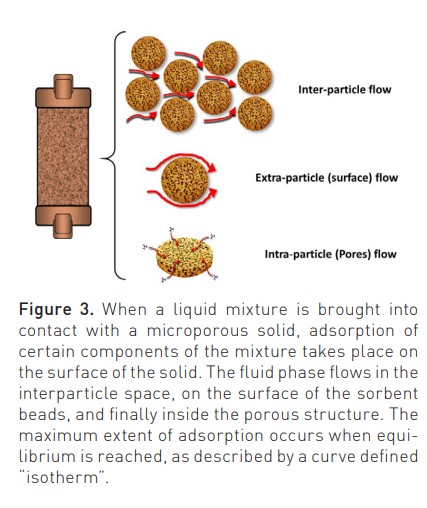 Inter-particle flow

Extra-particle (surface) flow

Intra-particle (Pores) flow

Figure 3. When a liquid mixture is brought into contact with a microporous solid, adsorption of certain components of the mixture takes place on the surface of the solid. The fluid phase flows in the interparticle space, on the surface of the sorbent beads, and finally inside the porous structure. The maximum extent of adsorption occurs when equilibrium is reached, as described by a curve defined "isotherm".