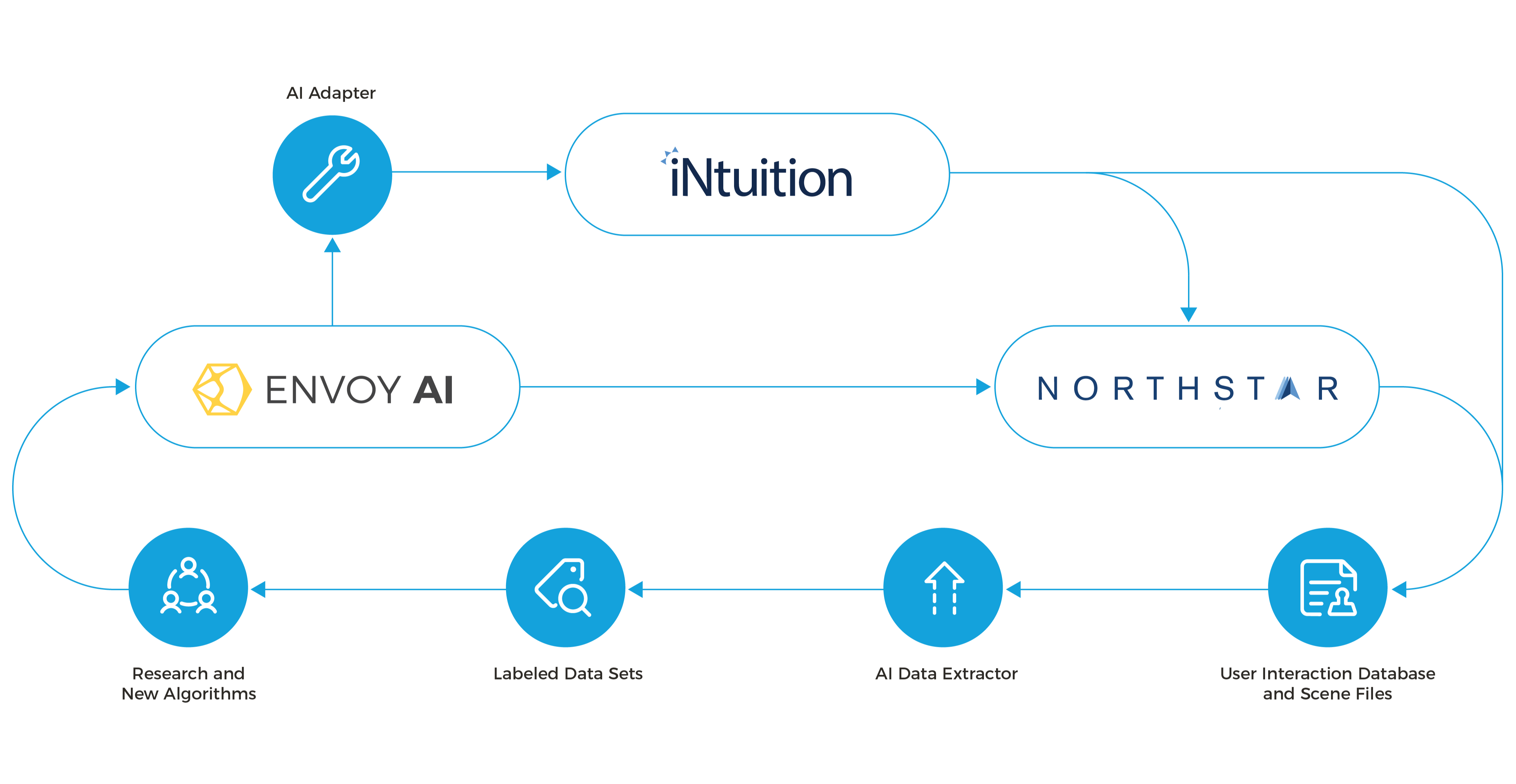 AI Adapter

iNtuition

ENVOY AI

NORTHSTAR

Research and New Algorithms

Labeled Data Sets

AI Data Extractor

User Interaction Database and Scene Files